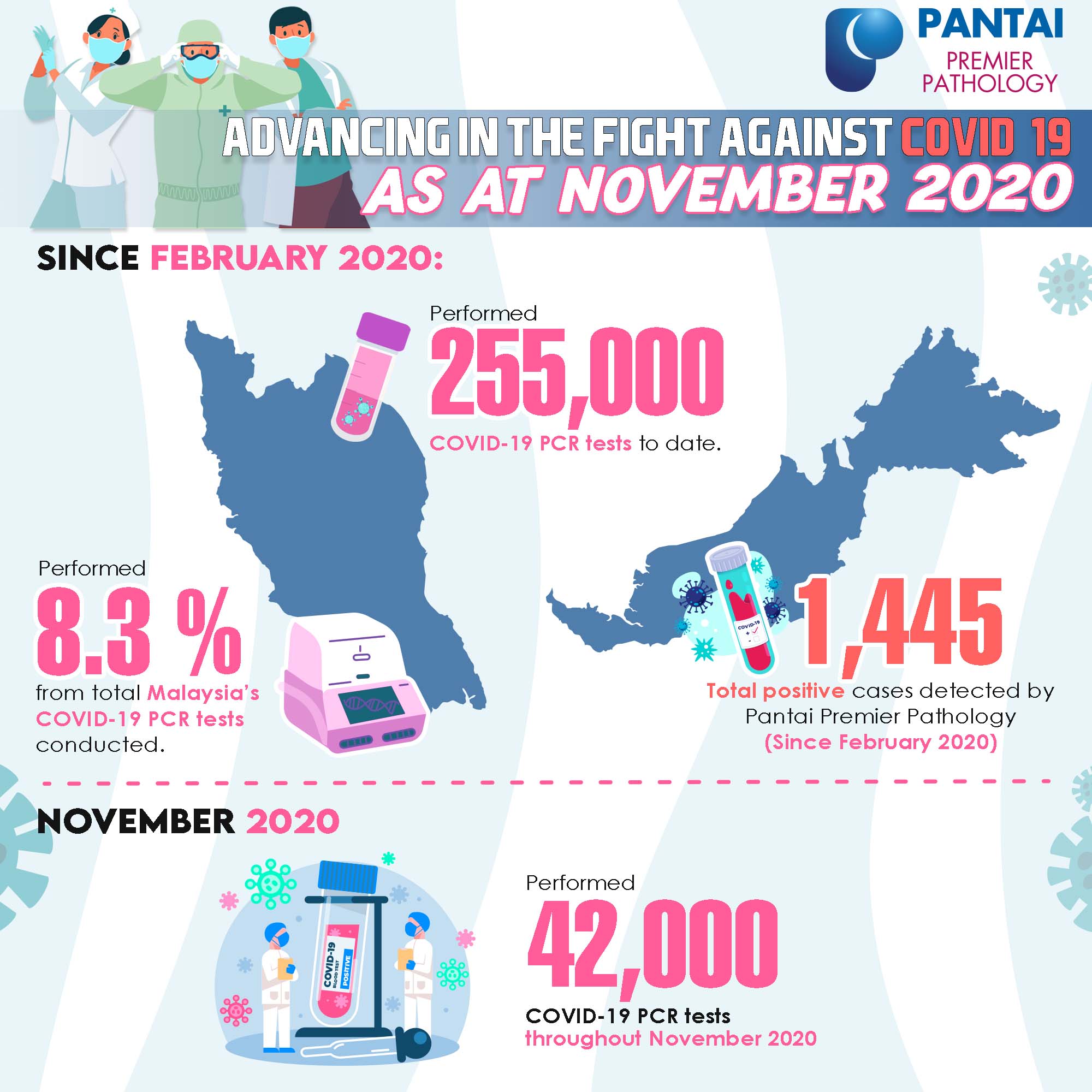 PANTAI PREMIER PATHOLOGY

ADVANCING IN THE FIGHT AGAINST COVID 19
AS AT NOVEMBER 2020

SINCE FEBRUARY 2020:

Performed
255,000
COVID-19 PCR tests to date.

Performed
8.3 %
from total Malaysia's COVID-19 PCR tests conducted.

COVID-19

1,445
Total positive cases detected by Pantai Premier Pathology (Since February 2020)

NOVEMBER 2020

COVID-19 BLOOD TEST POSITIVE

Performed
42,000
COVID-19 PCR tests throughout November 2020