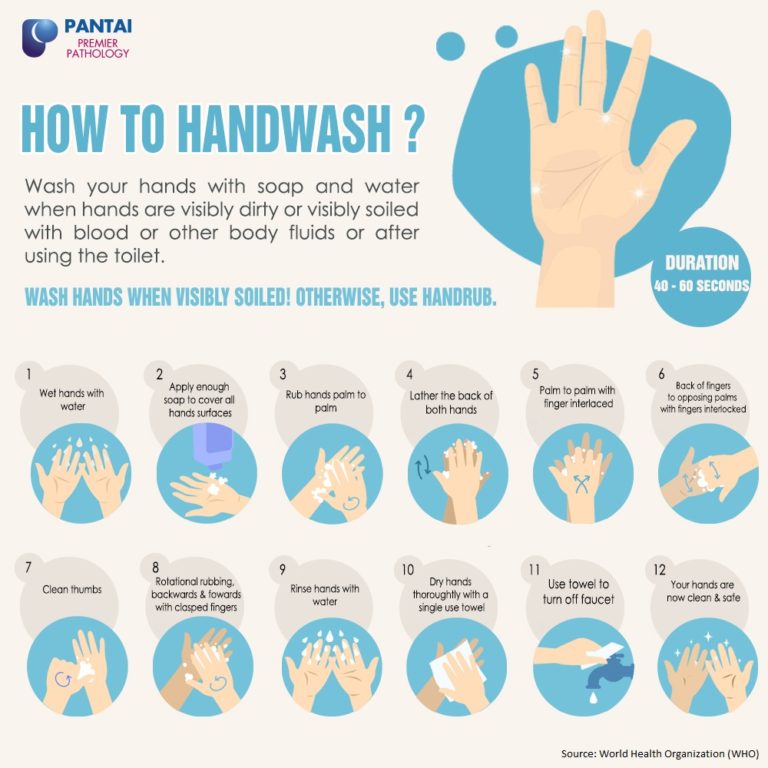 PANTAI
PREMIER
PATHOLOGY

HOW TO HANDWASH ?

Wash your hands with soap and water when hands are visibly dirty or visibly soiled with blood or other body fluids or after using the toilet.

WASH HANDS WHEN VISIBLY SOILED! OTHERWISE, USE HANDRUB.

DURATION
40 - 60 SECONDS

1
Wet hands with water

2
Apply enough soap to cover all hands surfaces

3
Rub hands palm to palm

4
Lather the back of both hands

5
Palm to palm with finger interlaced

6
Back of fingers to opposing palms with fingers interlocked

7
Clean thumbs

8
Rotational rubbing, backwards & fowards with clasped fingers

9
Rinse hands with water

10
Dry hands thoroughtly with a single use towel

11
Use towel to turn off faucet

12
Your hands are now clean & safe

Source: World Health Organization (WHO)