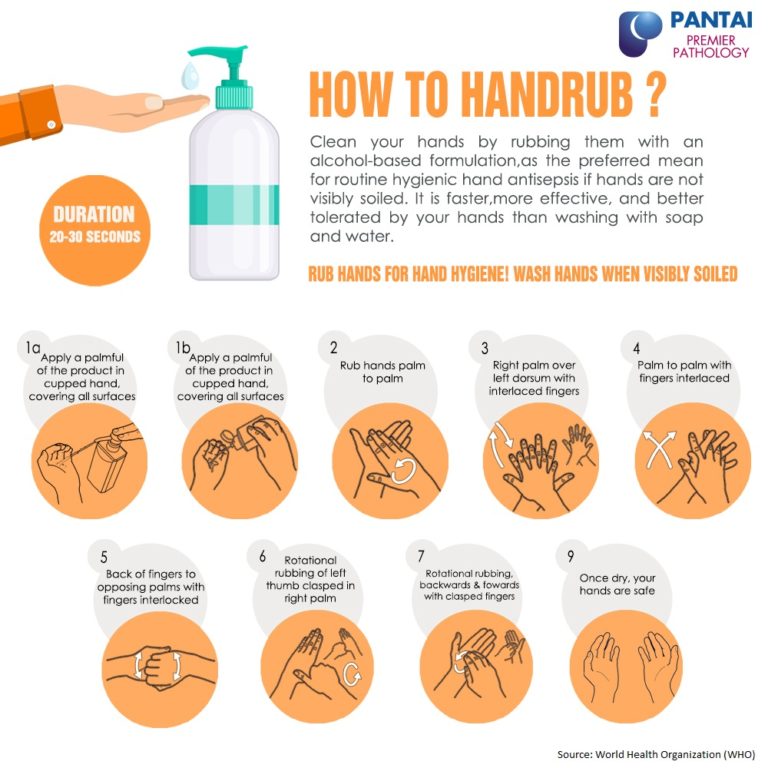 PANTAI
PREMIER PATHOLOGY

HOW TO HANDRUB ?

Clean your hands by rubbing them with an alcohol-based formulation,as the preferred mean for routine hygienic hand antisepsis if hands are not visibly soiled. It is faster,more effective, and better tolerated by your hands than washing with soap and water.

DURATION
20-30 SECONDS

RUB HANDS FOR HAND HYGIENE! WASH HANDS WHEN VISIBLY SOILED

1a Apply a palmful of the product in cupped hand, covering all surfaces

1b Apply a palmful of the product in cupped hand, covering all surfaces

2 Rub hands palm to palm

3 Right palm over left dorsum with interlaced fingers

4 Palm to palm with fingers interlaced

5 Back of fingers to opposing palms with fingers interlocked

6 Rotational rubbing of left thumb clasped in right palm

7 Rotational rubbing, backwards & fowards with clasped fingers

9 Once dry, your hands are safe

Source: World Health Organization (WHO)